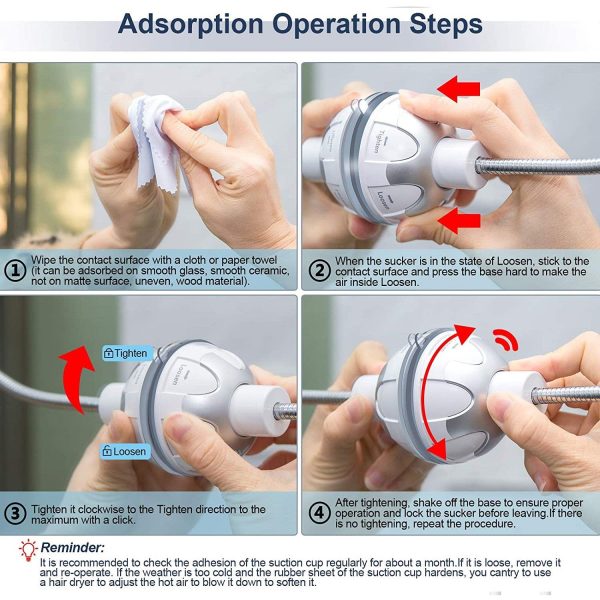 Adsorption Operation Steps

Tighten
Loosen

① Wipe the contact surface with a cloth or paper towel (it can be adsorbed on smooth glass, smooth ceramic, not on matte surface, uneven, wood material).

② When the sucker is in the state of Loosen, stick to the contact surface and press the base hard to make the air inside Loosen.

Tighten
Loosen
Loosen

③ Tighten it clockwise to the Tighten direction to the maximum with a click.

④ After tightening, shake off the base to ensure proper operation and lock the sucker before leaving.If there is no tightening, repeat the procedure.

Reminder:
It is recommended to check the adhesion of the suction cup regularly for about a month.If it is loose, remove it and re-operate. If the weather is too cold and the rubber sheet of the suction cup hardens, you cantry to use a hair dryer to adjust the hot air to blow it down to soften it.