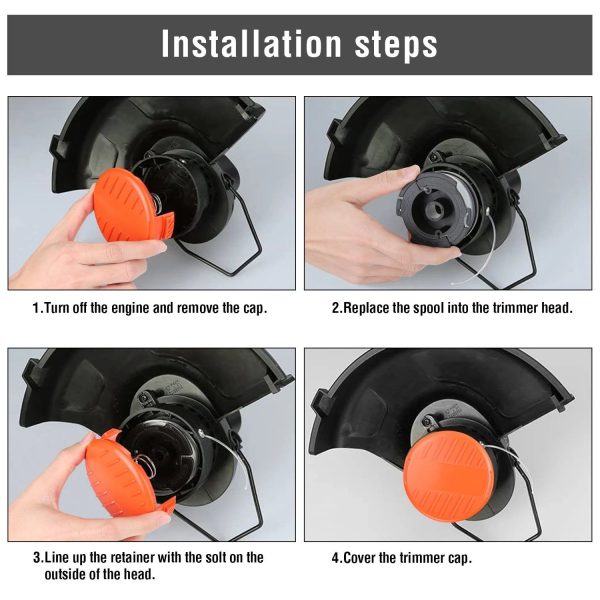 Installation steps

1.Turn off the engine and remove the cap.

2.Replace the spool into the trimmer head.

3.Line up the retainer with the solt on the outside of the head.

4.Cover the trimmer cap.